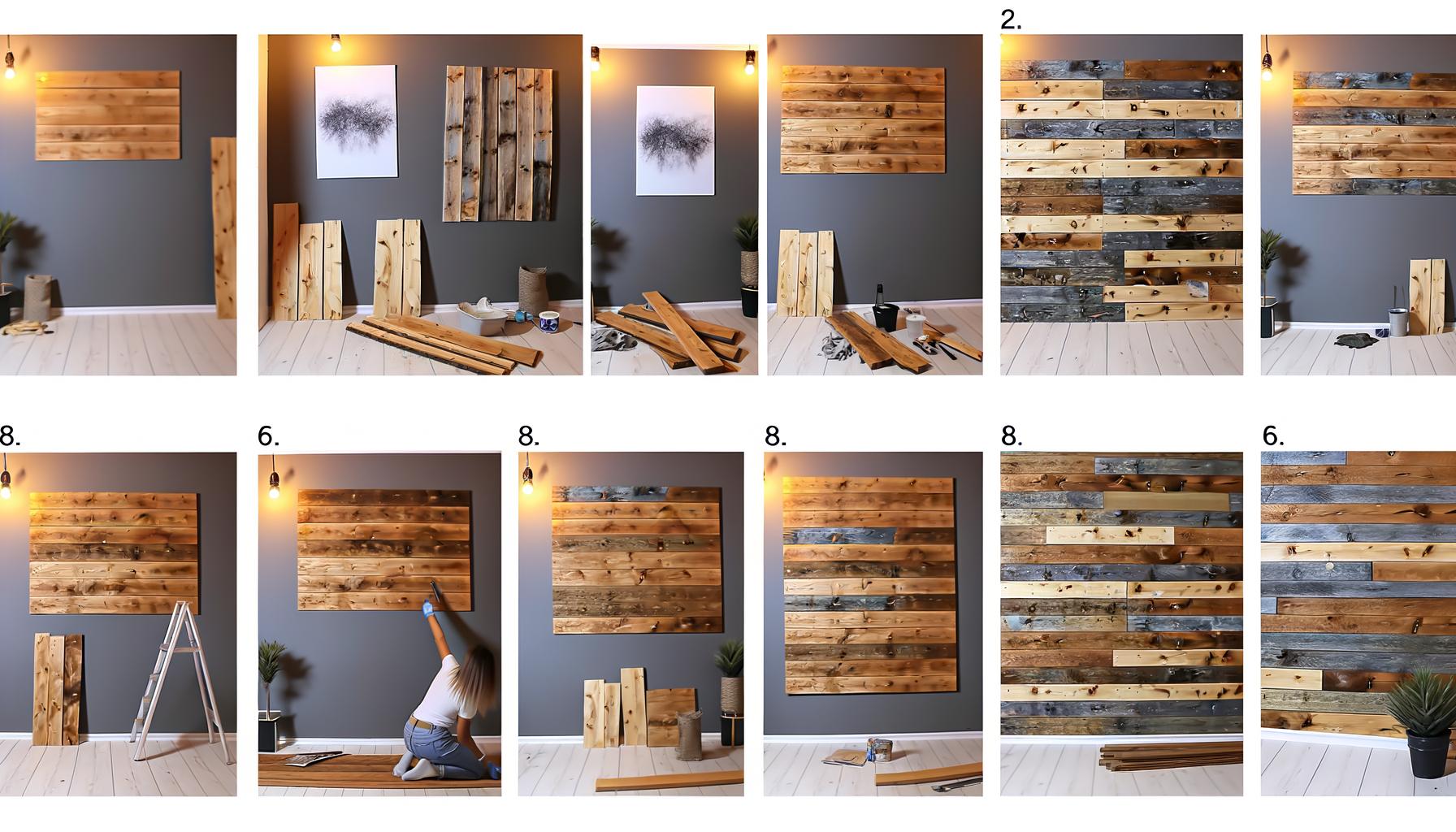 2.

8.

6.

8.

8.

8.

6.