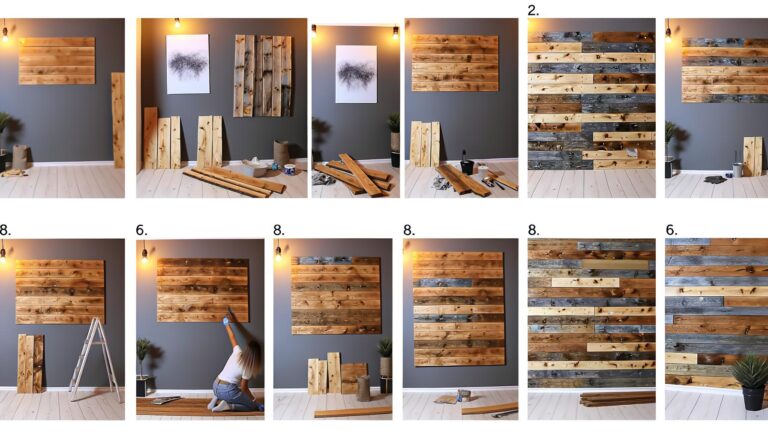 2.

8.

6.

8.

8.

8.

6.