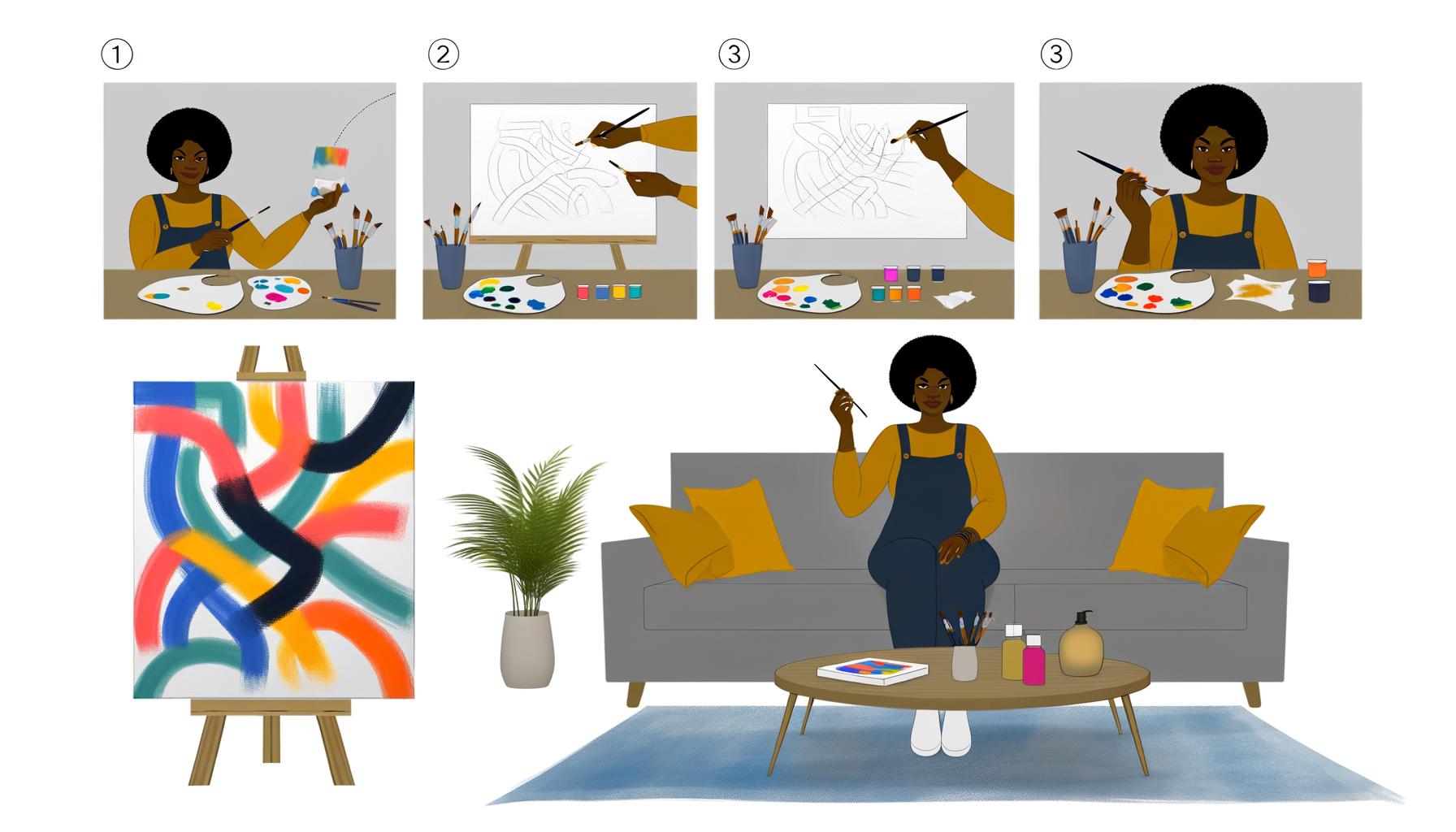 ①

②

③

③